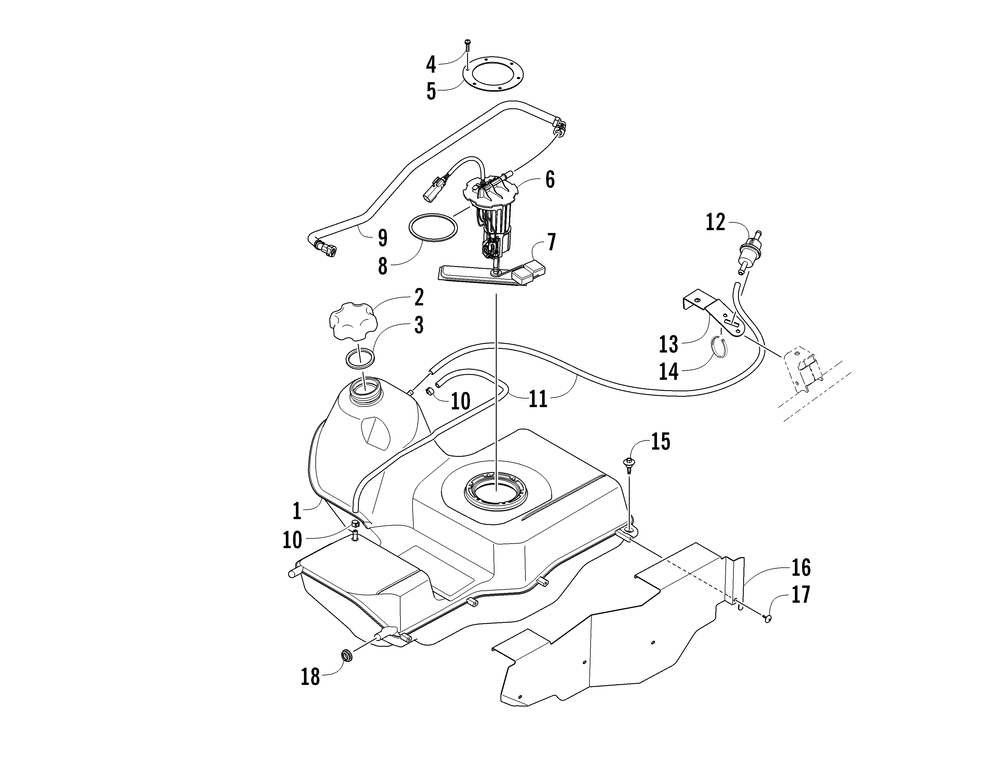 4
5
6
9
8
7
12
2
3
13
14
10
11
15
1
10
16
17
18